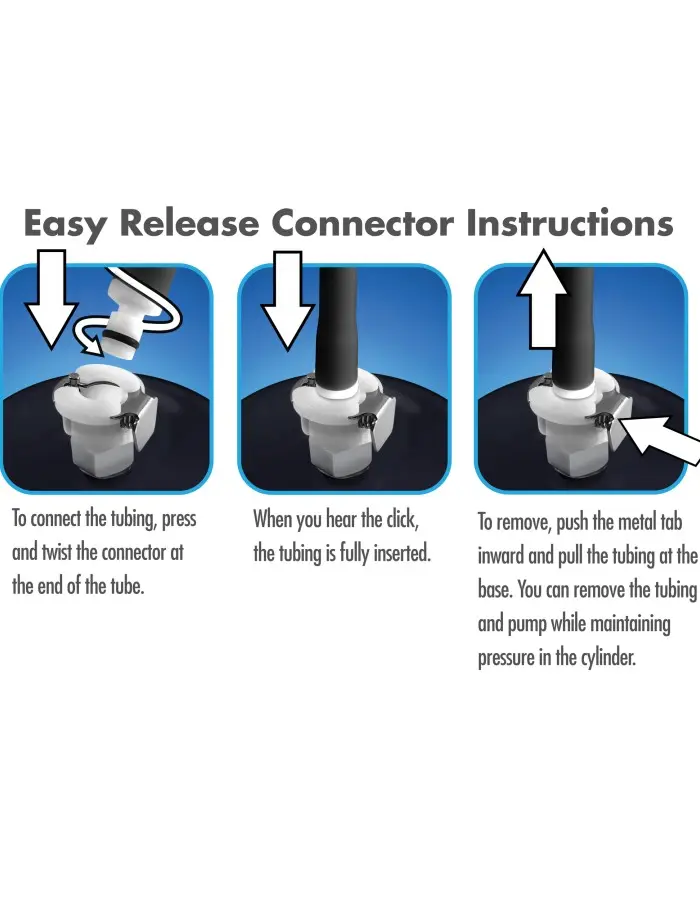 Easy Release Connector Instructions

To connect the tubing, press and twist the connector at the end of the tube.

When you hear the click, the tubing is fully inserted.

To remove, push the metal tab inward and pull the tubing at the base. You can remove the tubing and pump while maintaining pressure in the cylinder.